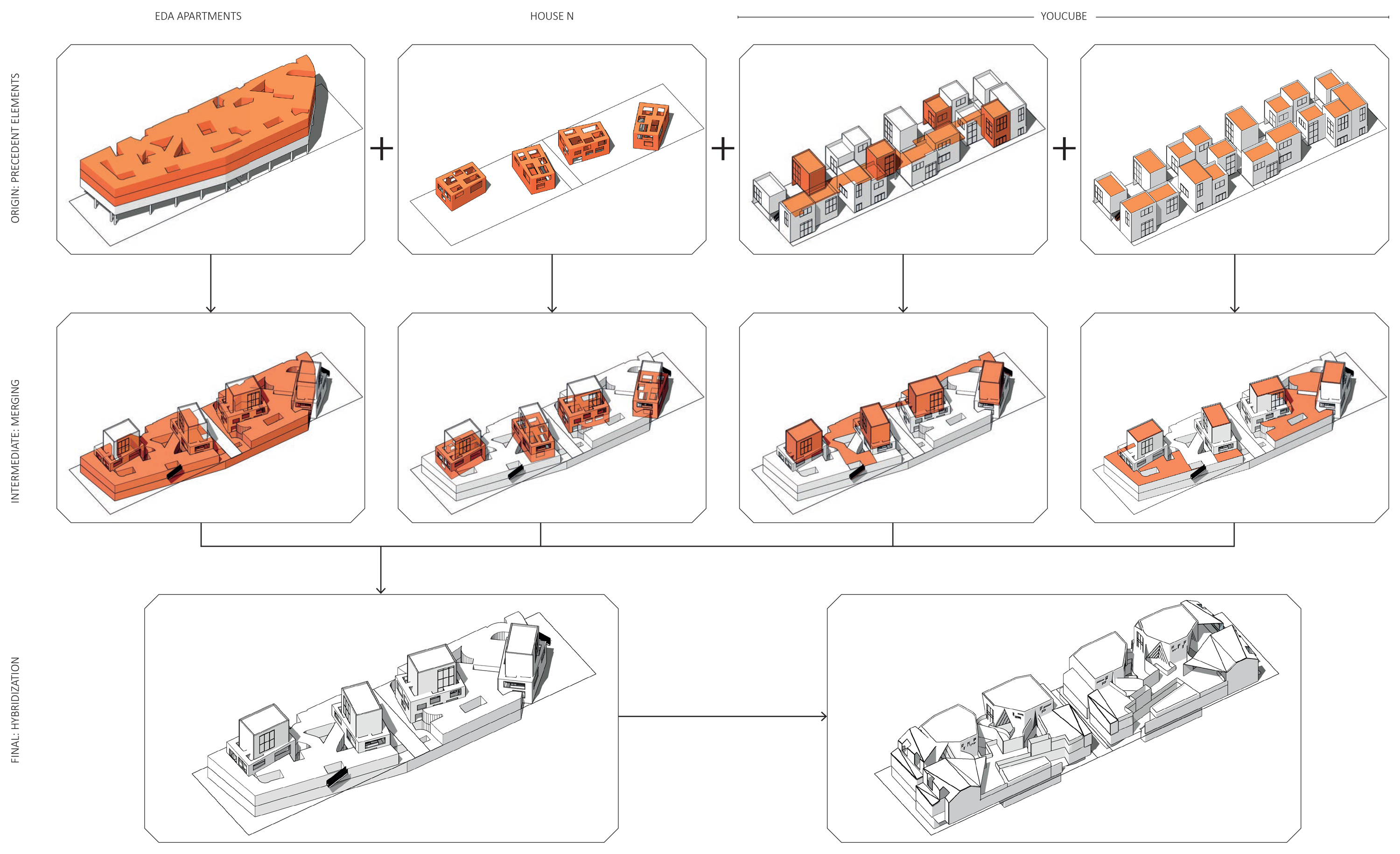 EDA APARTMENTS

HOUSE N

YOUCUBE

ORIGIN: PRECEDENT ELEMENTS

+

+

+

INTERMEDIATE: MERGING

FINAL: HYBRIDIZATION